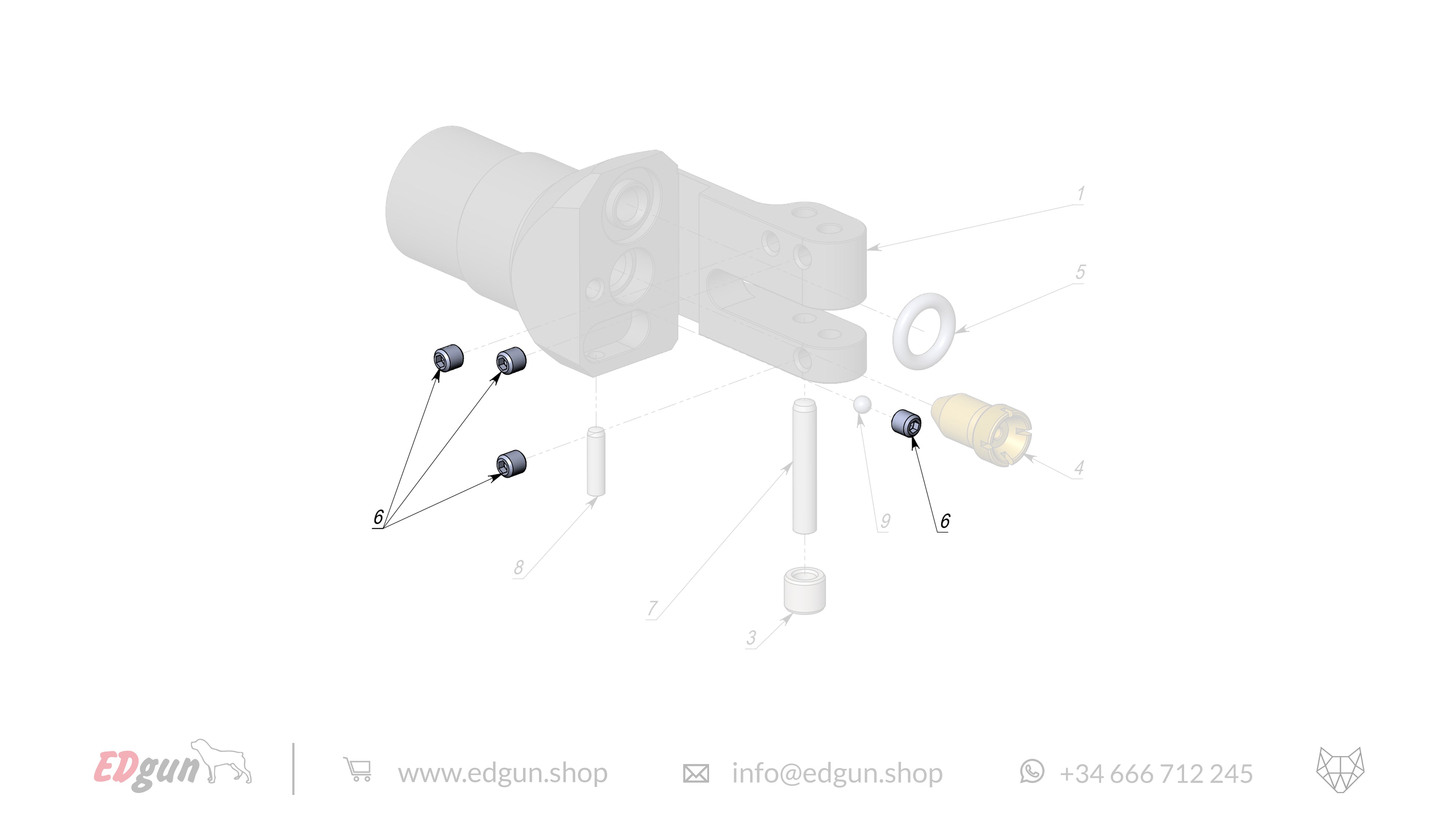 1

5

4

6

9

6

8

7

3

EDgun

www.edgun.shop

info@edgun.shop

+34 666 712 245