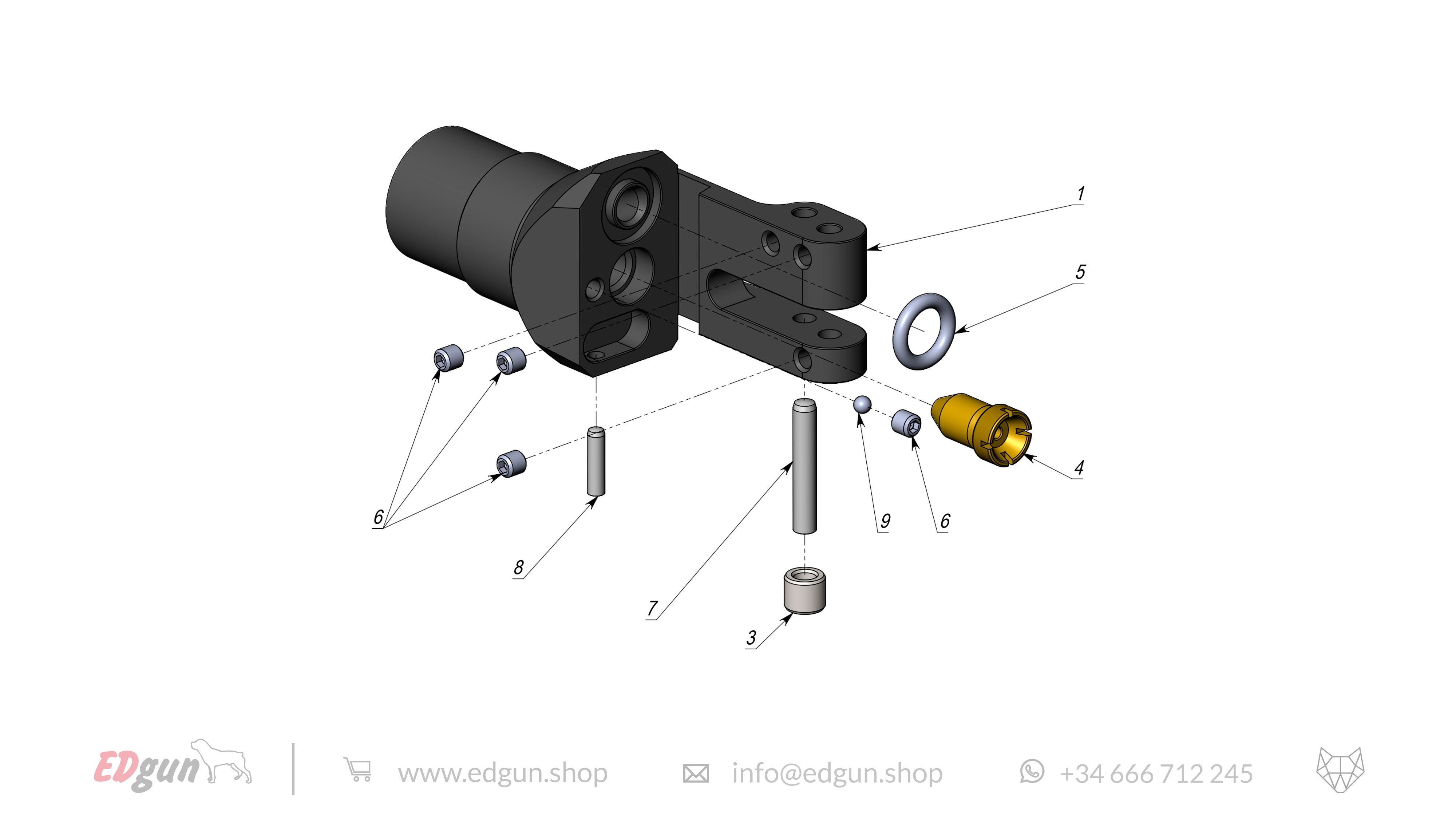 1

5

4

6

9

6

8

7

3

EDgun www.edgun.shop info@edgun.shop +34 666 712 245