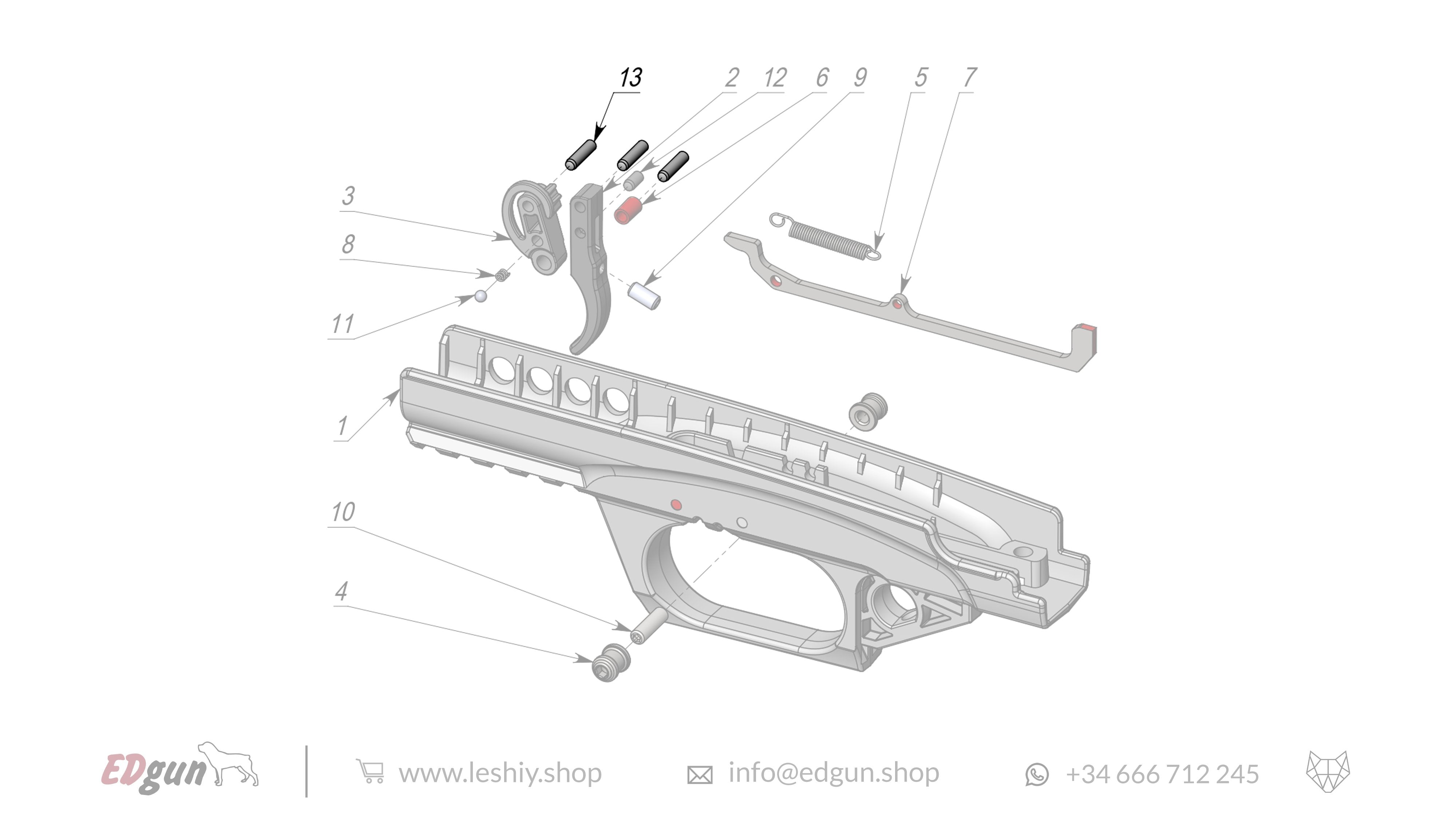 13
2
12
6
9
5
7
3
8
11
1
10
4

EDgun

www.leshiy.shop

info@edgun.shop

+34 666 712 245