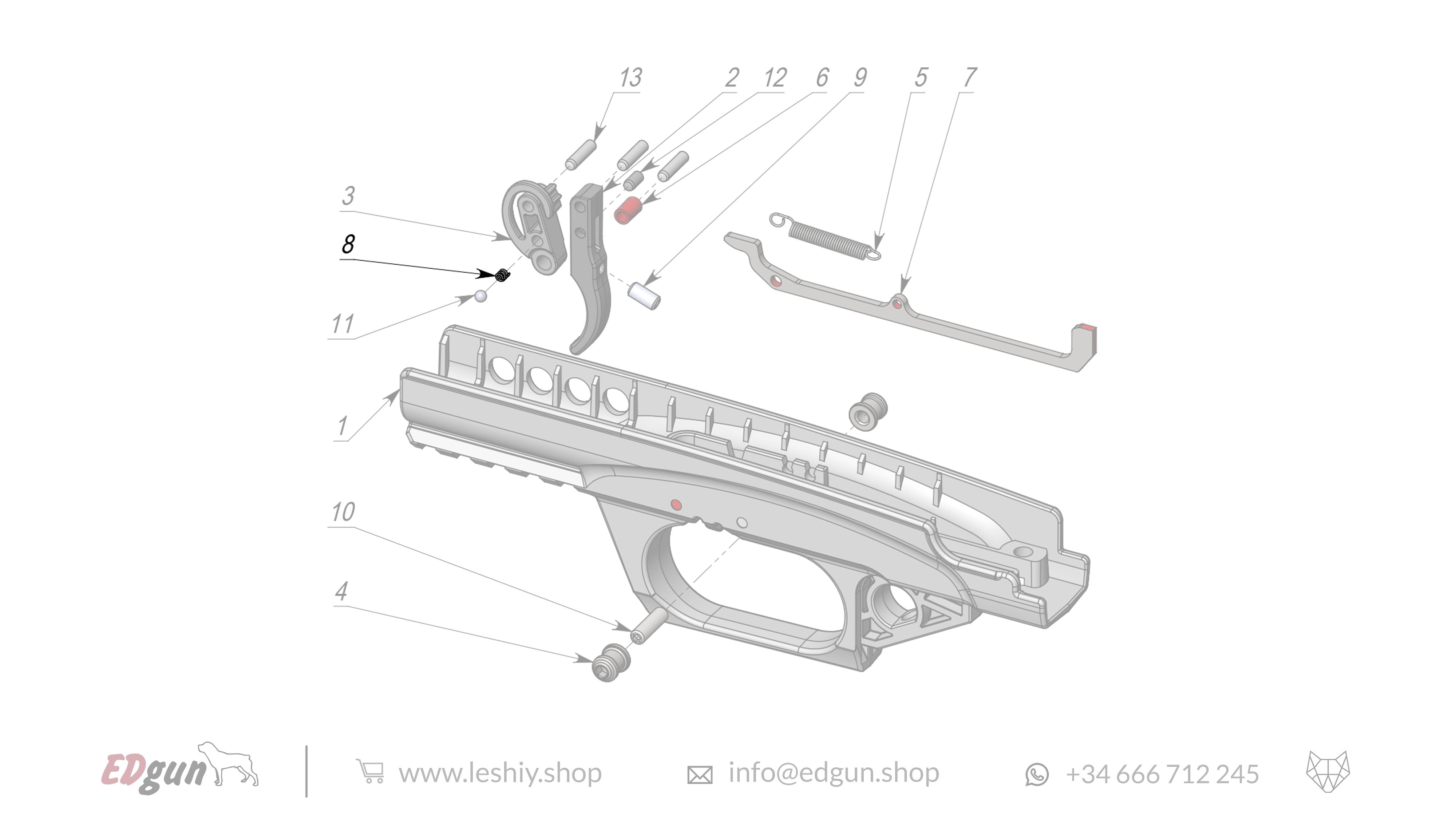 13
2
12
6
9
5
7
3
8
11
1
10
4

EDgun

www.leshiy.shop

info@edgun.shop

+34 666 712 245