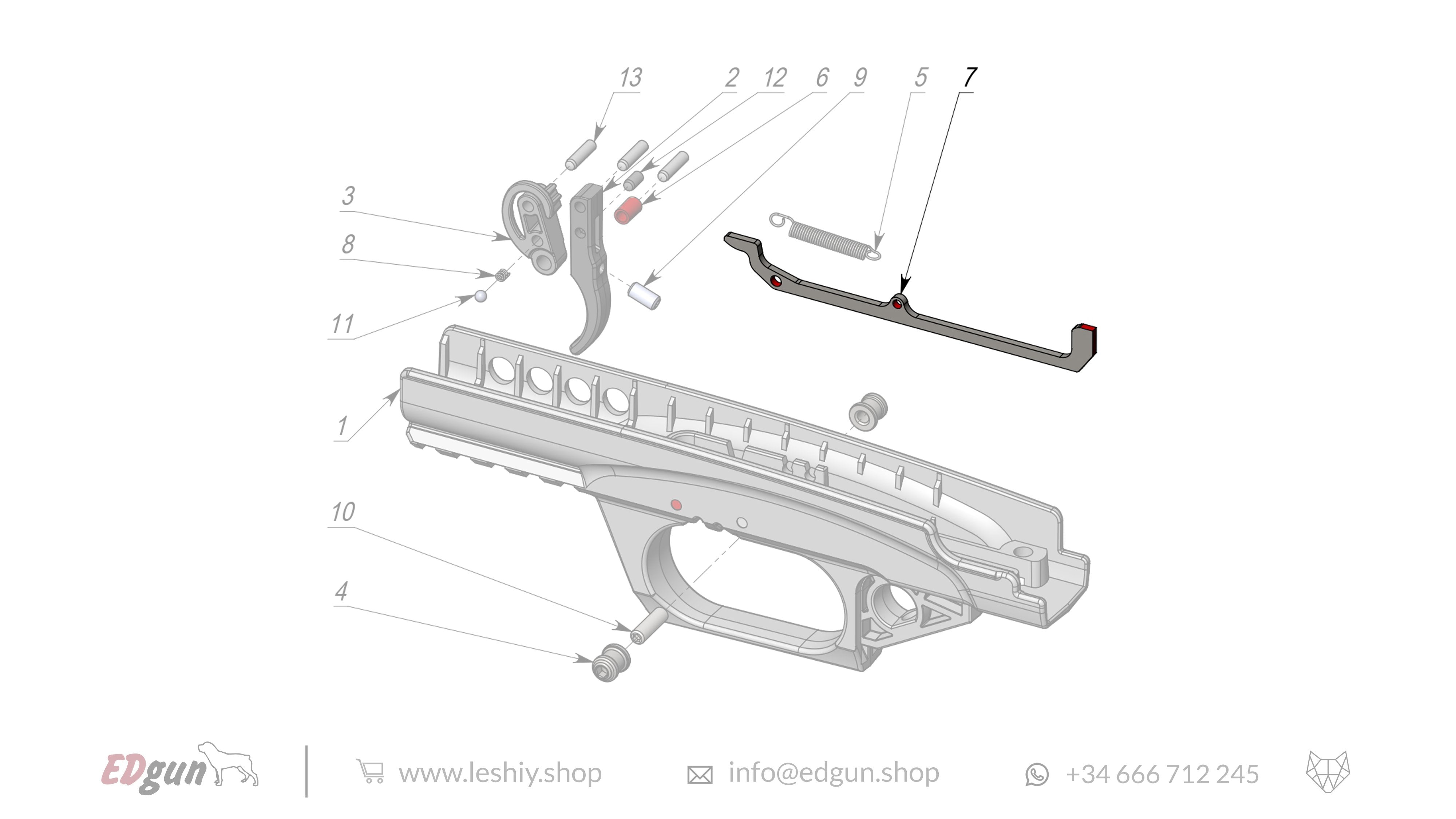 13
2
12
6
9
5
7
3
8
11
1
10
4

EDgun
www.leshiy.shop
info@edgun.shop
+34 666 712 245