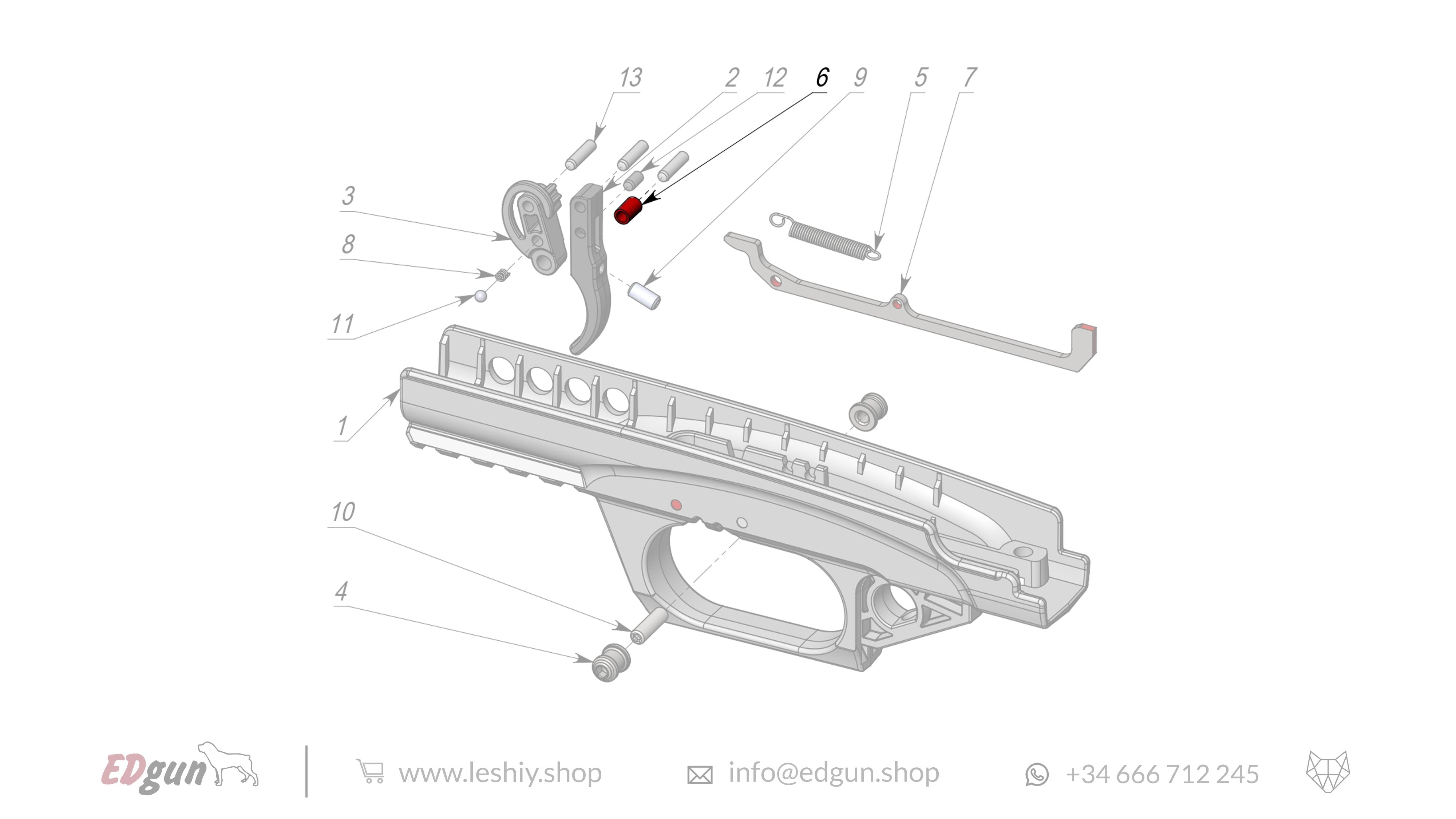 13
2
12
6
9
5
7
3
8
11
1
10
4

EDgun
www.leshiy.shop
info@edgun.shop
+34 666 712 245