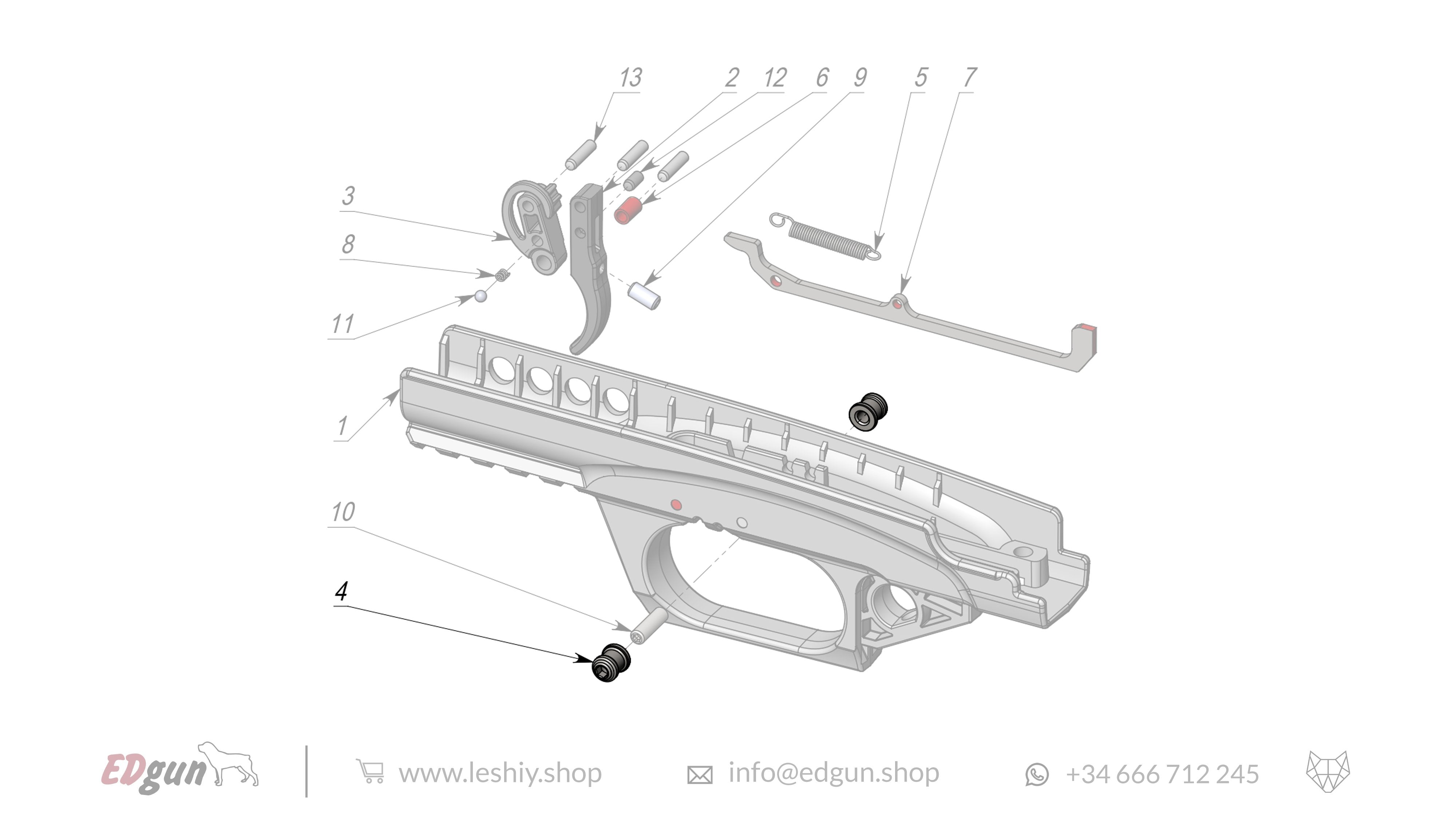 13
2
12
6
9
5
7
3
8
11
1
10
4

EDgun
www.leshiy.shop
info@edgun.shop
+34 666 712 245