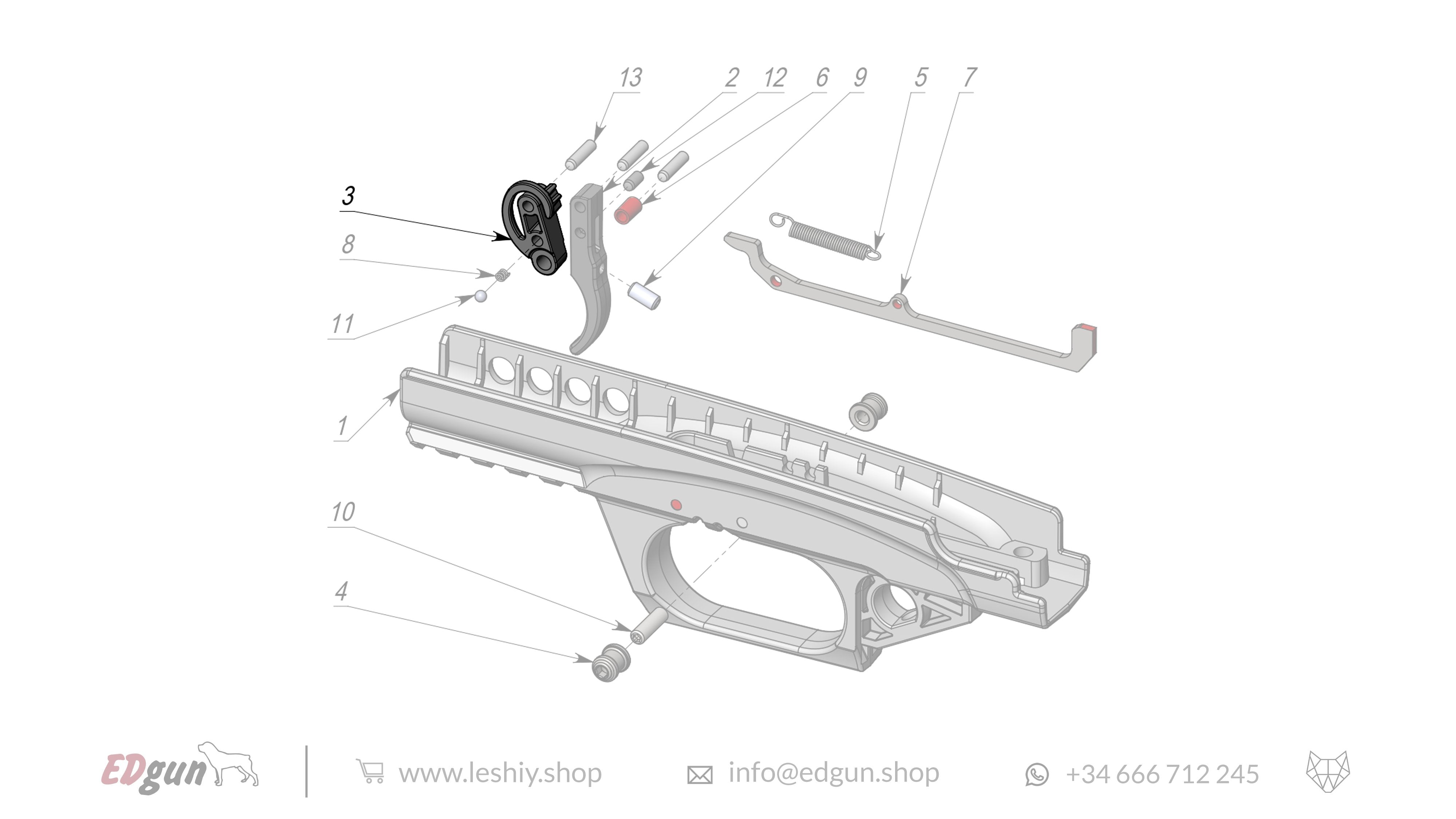 13
2
12
6
9
5
7
3
8
11
1
10
4

EDgun
www.leshiy.shop
info@edgun.shop
+34 666 712 245