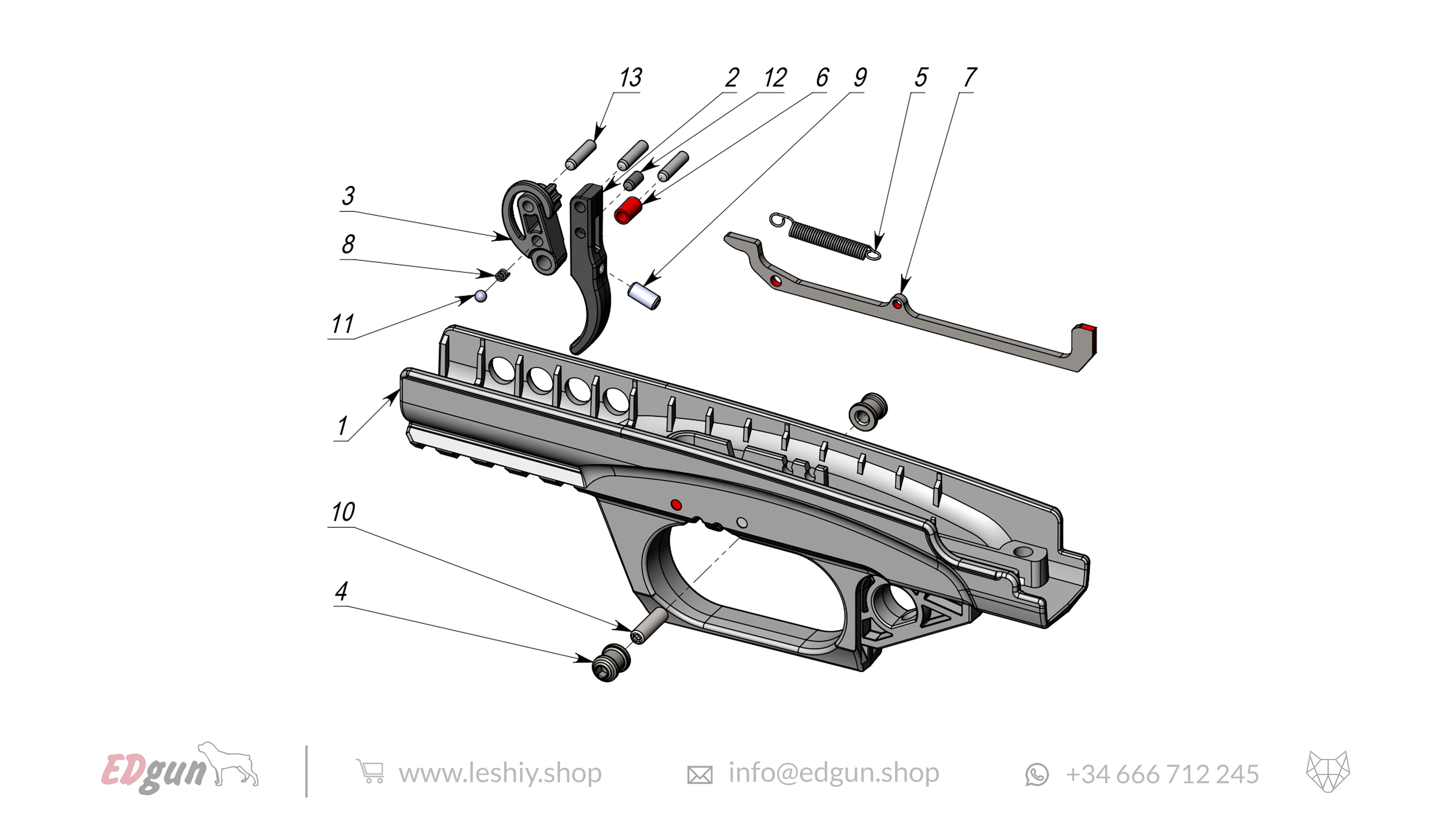 13 2 12 6 9 5 7

3

8

11

1

10

4

EDgun

www.leshiy.shop

info@edgun.shop

+34 666 712 245